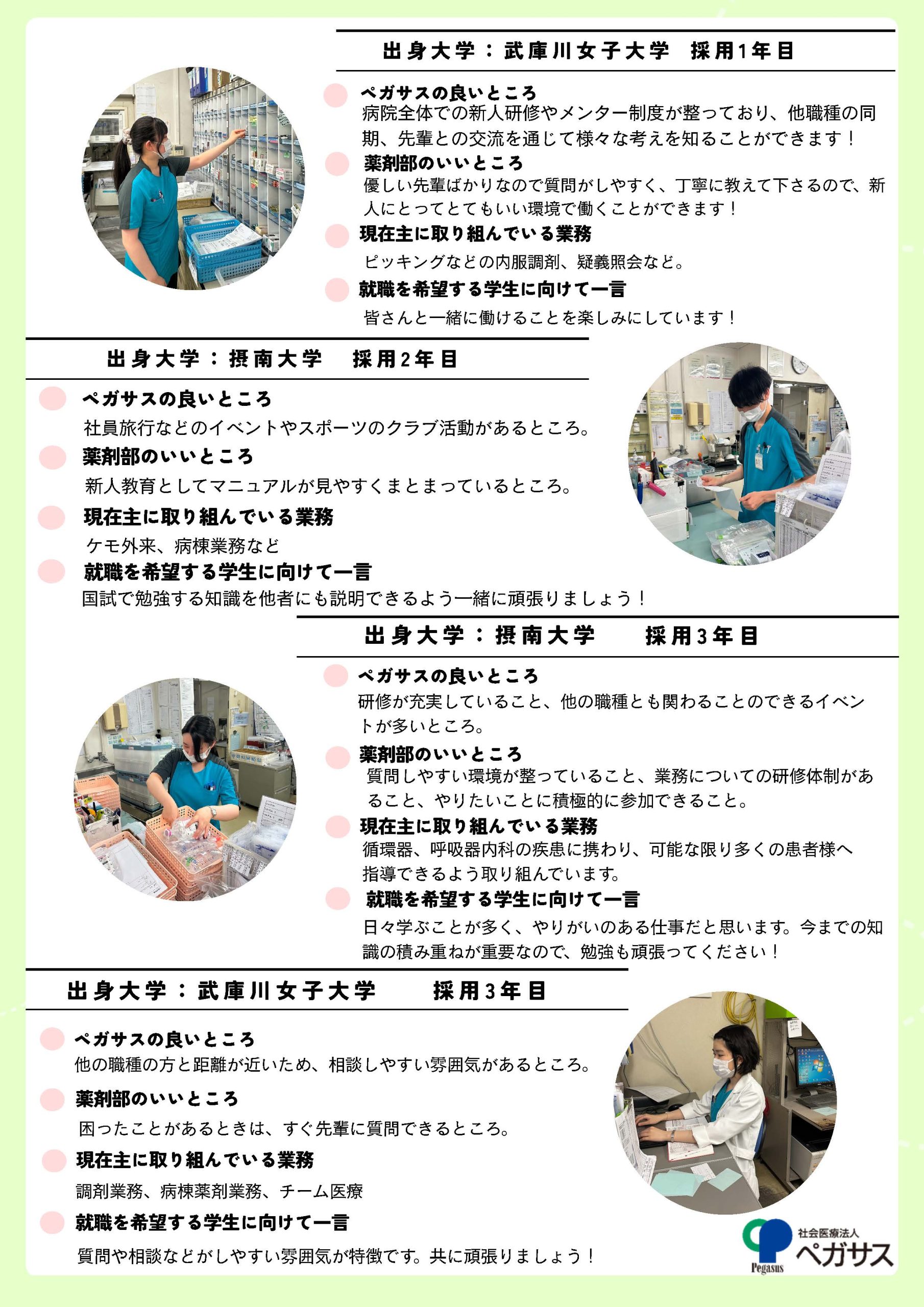 出身大学：武庫川女子大学　採用1年目

ペガサスの良いところ
病院全体での新人研修やメンター制度が整っており、他職種の同期、先輩との交流を通じて様々な考えを知ることができます！

薬剤部のいいところ
優しい先輩ばかりなので質問がしやすく、丁寧に教えて下さるので、新人にとってとてもいい環境で働くことができます！

現在主に取り組んでいる業務
ピッキングなどの内服調剤、疑義照会など。

就職を希望する学生に向けて一言
皆さんと一緒に働けることを楽しみにしています！

出身大学：摂南大学　採用2年目

ペガサスの良いところ
社員旅行などのイベントやスポーツのクラブ活動があるところ。

薬剤部のいいところ
新人教育としてマニュアルが見やすくまとまっているところ。

現在主に取り組んでいる業務
ケモ外来、病棟業務など

就職を希望する学生に向けて一言
国試で勉強する知識を他者にも説明できるよう一緒に頑張りましょう！

出身大学：摂南大学　採用3年目

ペガサスの良いところ
研修が充実していること、他の職種とも関わることのできるイベントが多いところ。

薬剤部のいいところ
質問しやすい環境が整っていること、業務についての研修体制があること、やりたいことに積極的に参加できること。

現在主に取り組んでいる業務
循環器、呼吸器内科の疾患に携わり、可能な限り多くの患者様へ指導できるよう取り組んでいます。

就職を希望する学生に向けて一言
日々学ぶことが多く、やりがいのある仕事だと思います。今までの知識の積み重ねが重要なので、勉強も頑張ってください！

出身大学：武庫川女子大学　採用3年目

ペガサスの良いところ
他の職種の方と距離が近いため、相談しやすい雰囲気があるところ。

薬剤部のいいところ
困ったことがあるときは、すぐ先輩に質問できるところ。

現在主に取り組んでいる業務
調剤業務、病棟薬剤業務、チーム医療

就職を希望する学生に向けて一言
質問や相談などがしやすい雰囲気が特徴です。共に頑張りましょう！

Pegasus
社会医療法人
ペガサス